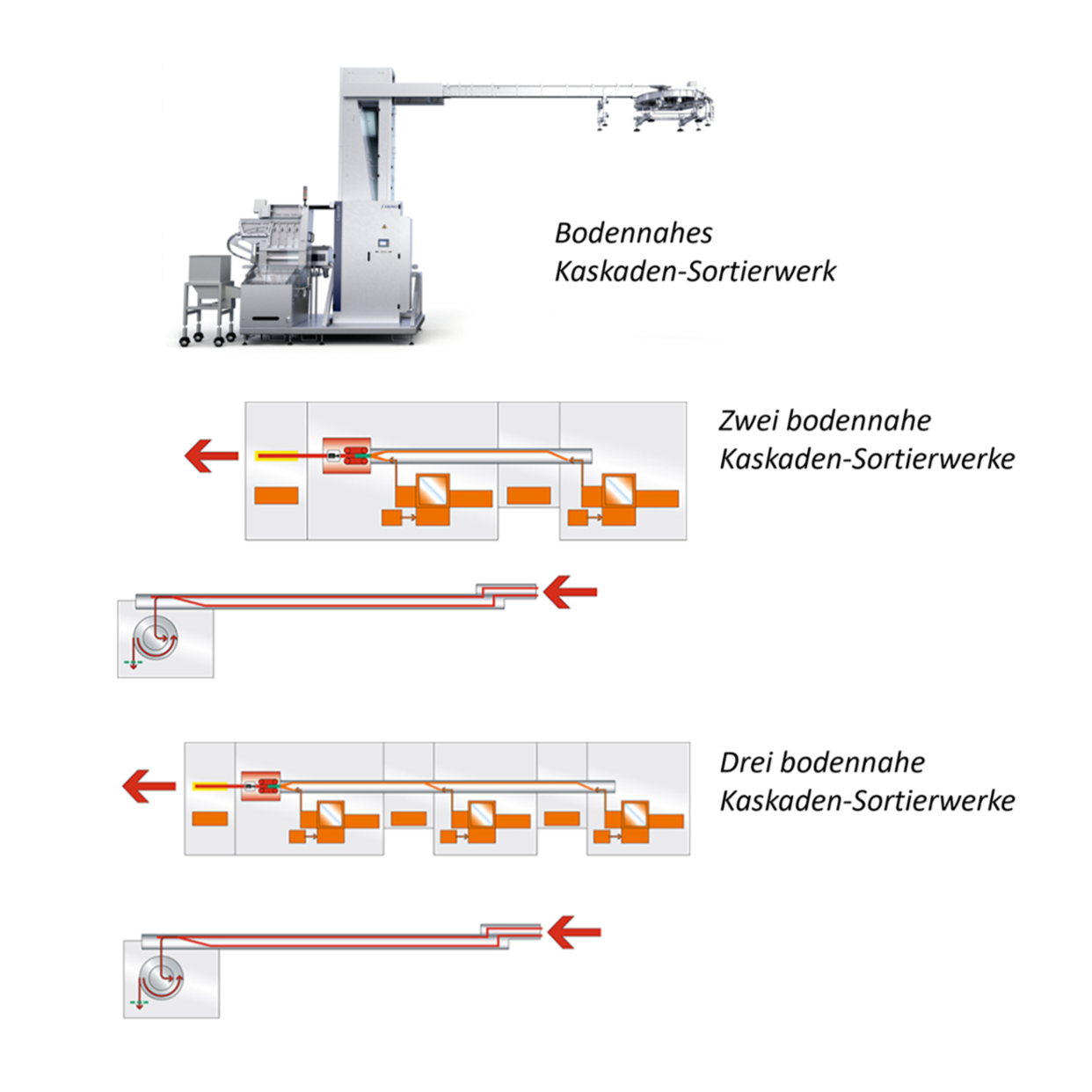 Bodennahes
Kaskaden-Sortierwerk

Zwei bodennahe
Kaskaden-Sortierwerke

Drei bodennahe
Kaskaden-Sortierwerke